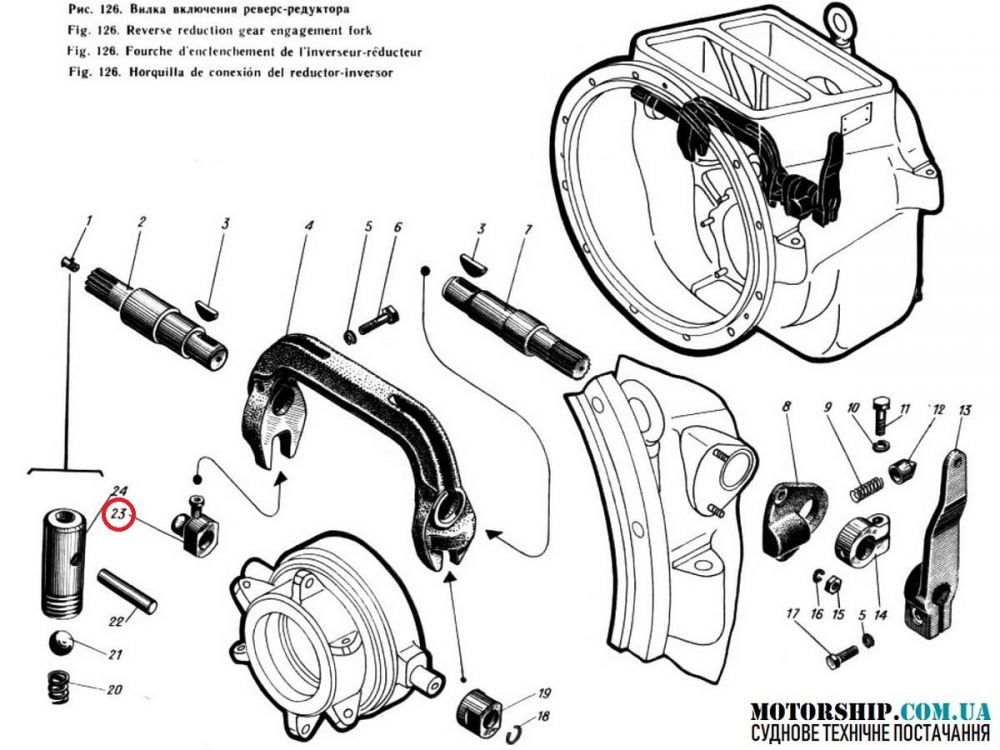 Рис. 126. Вилка включения реверс-редуктора
Fig. 126. Reverse reduction gear engagement fork
Fig. 126. Fourche d'enclenchement de l'inverseur-réducteur
Fig. 126. Horquilla de conexión del reductor-inversor

1
2
3
4
5
6
3
7
8
9
10
11
12
13
24
23
22
21
20
19
18
17
16
15
5
14

MOTORSHIP.COM.UA
СУДНОВЕ ТЕХНІЧНЕ ПОСТАЧАННЯ